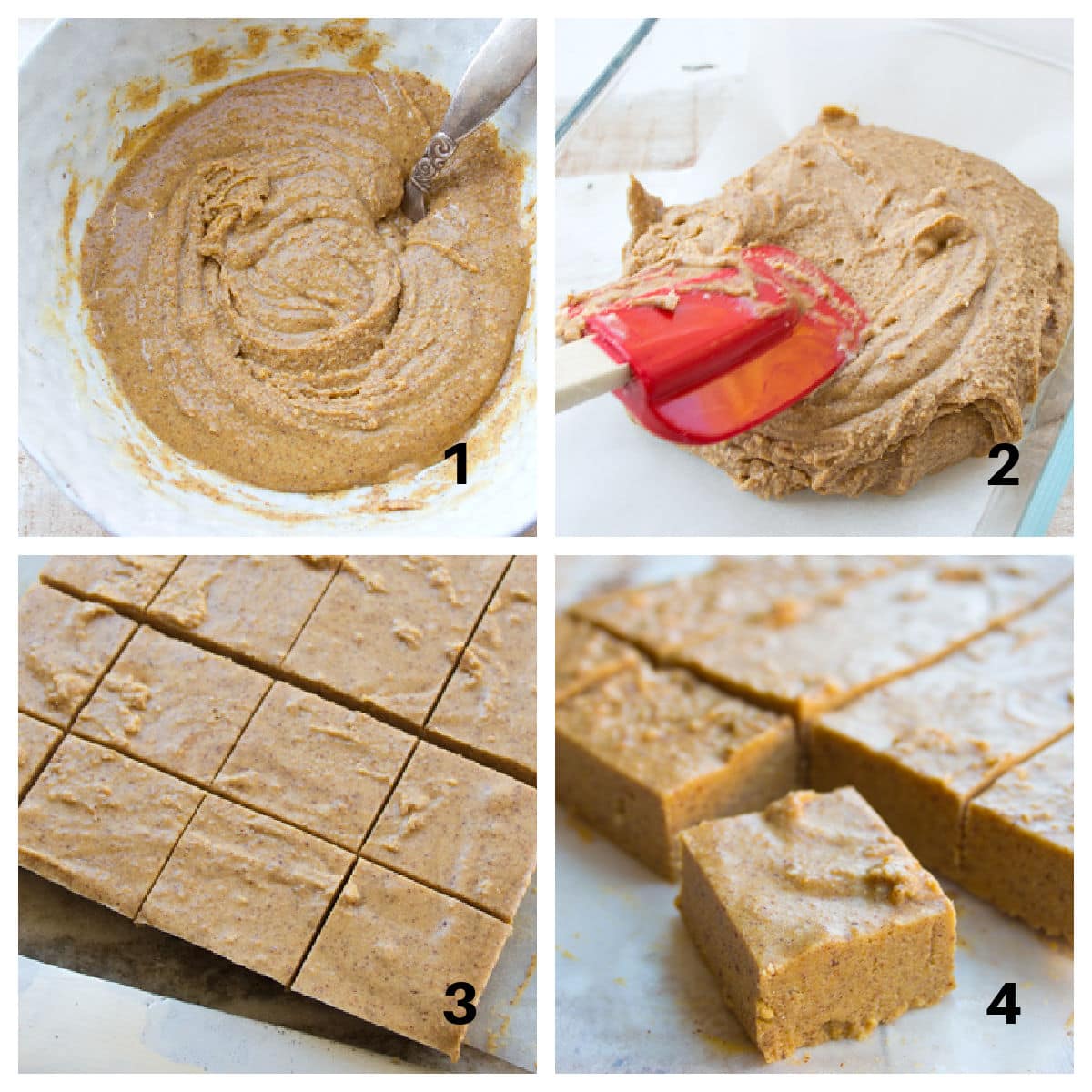 1

2

3

4